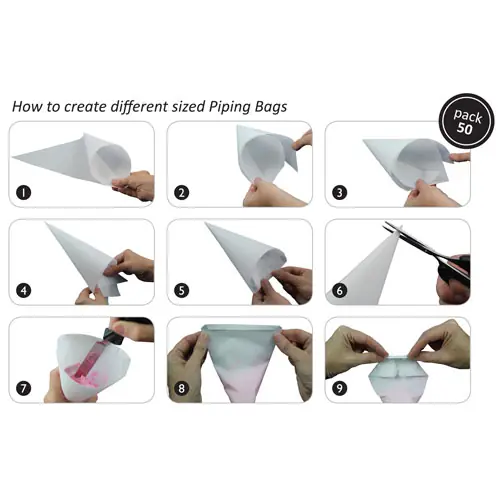 How to create different sized Piping Bags

pack 50

1

2

3

4

5

6

7

8

9